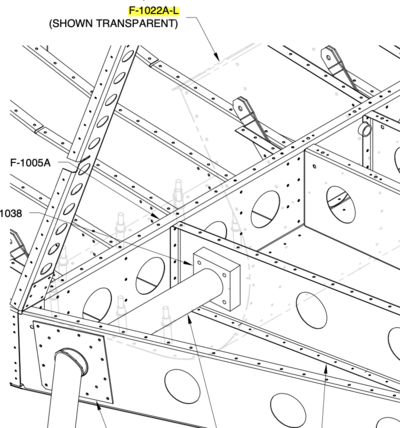 F-1022A-L
(SHOWN TRANSPARENT)

F-1005A

1038