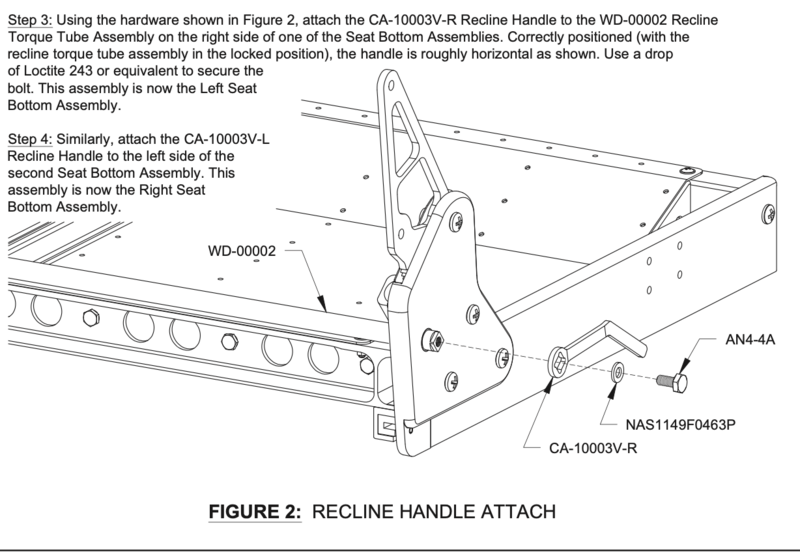 Step 3: Using the hardware shown in Figure 2, attach the CA-10003V-R Recline Handle to the WD-00002 Recline Torque Tube Assembly on the right side of one of the Seat Bottom Assemblies. Correctly positioned (with the recline torque tube assembly in the locked position), the handle is roughly horizontal as shown. Use a drop of Loctite 243 or equivalent to secure the bolt. This assembly is now the Left Seat Bottom Assembly.

Step 4: Similarly, attach the CA-10003V-L Recline Handle to the left side of the second Seat Bottom Assembly. This assembly is now the Right Seat Bottom Assembly.

WD-00002

AN4-4A

NAS1149F0463P

CA-10003V-R

FIGURE 2: RECLINE HANDLE ATTACH